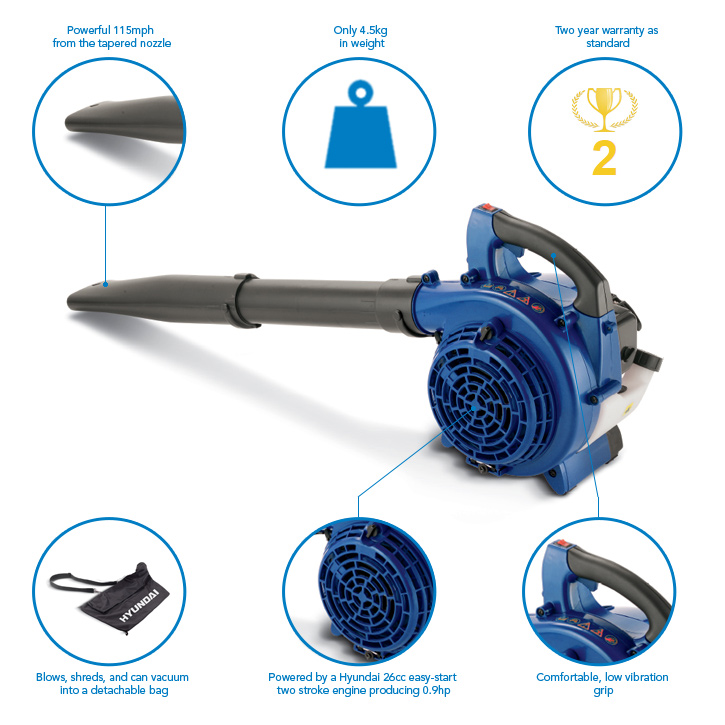 Powerful 115mph from the tapered nozzle

Only 4.5kg in weight

Two year warranty as standard

2

HYUNDAI

Blows, shreds, and can vacuum into a detachable bag

Powered by a Hyundai 26cc easy-start two stroke engine producing 0.9hp

Comfortable, low vibration grip