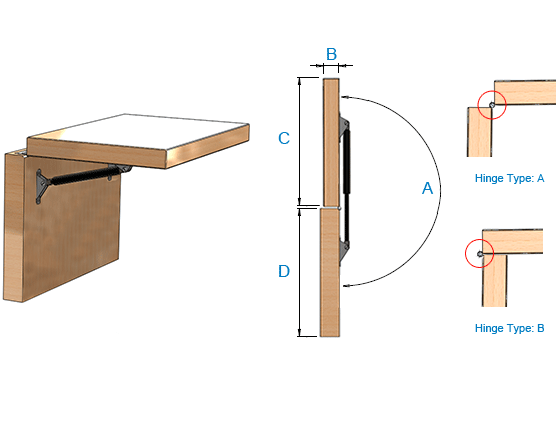 B

C

A

D

Hinge Type: A

Hinge Type: B