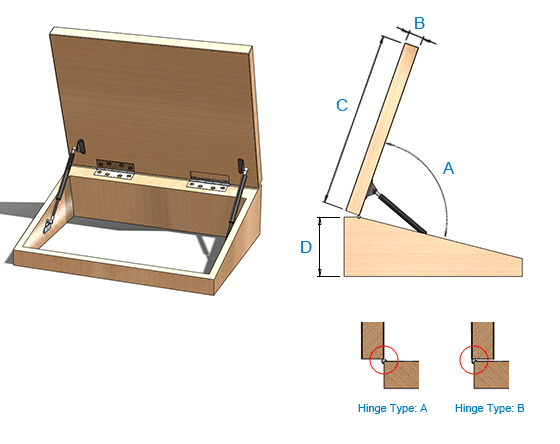 B

C

A

D

Hinge Type: A

Hinge Type: B