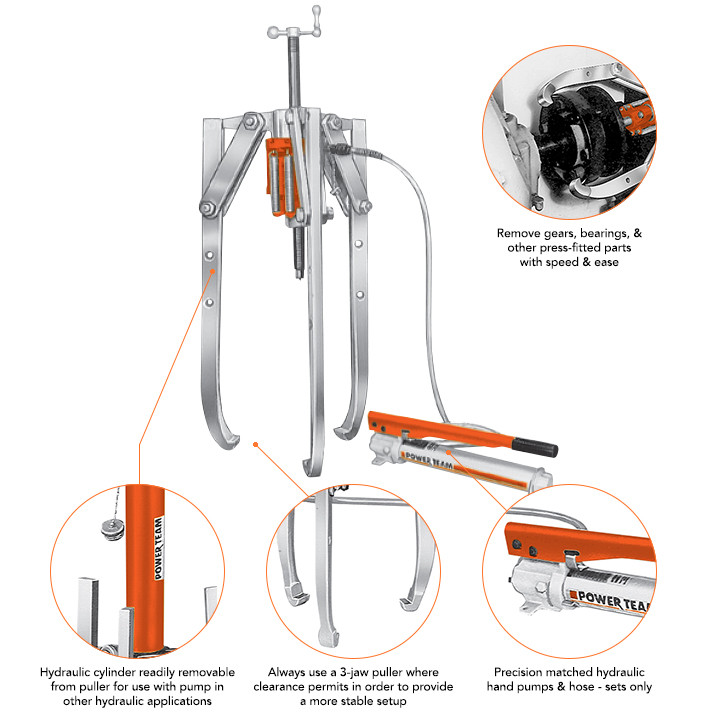 Remove gears, bearings, & other press-fitted parts with speed & ease

POWER TEAM

POWER TEAM

POWER TEAM

Hydraulic cylinder readily removable from puller for use with pump in other hydraulic applications

Always use a 3-jaw puller where clearance permits in order to provide a more stable setup

Precision matched hydraulic hand pumps & hose - sets only